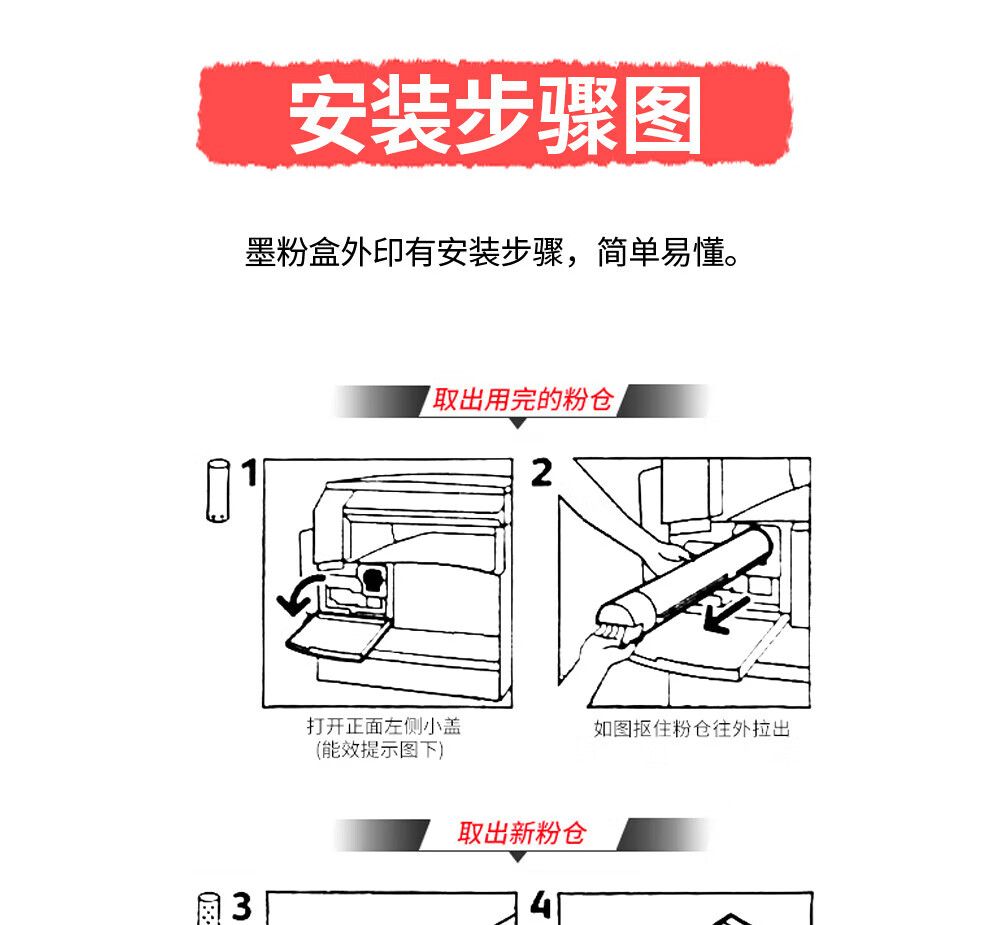 安装步骤图

墨粉盒外印有安装步骤，简单易懂。

取出用完的粉仓

1

2

打开正面左侧小盖
(能效提示图下)

如图抠住粉仓往外拉出

取出新粉仓

3

4