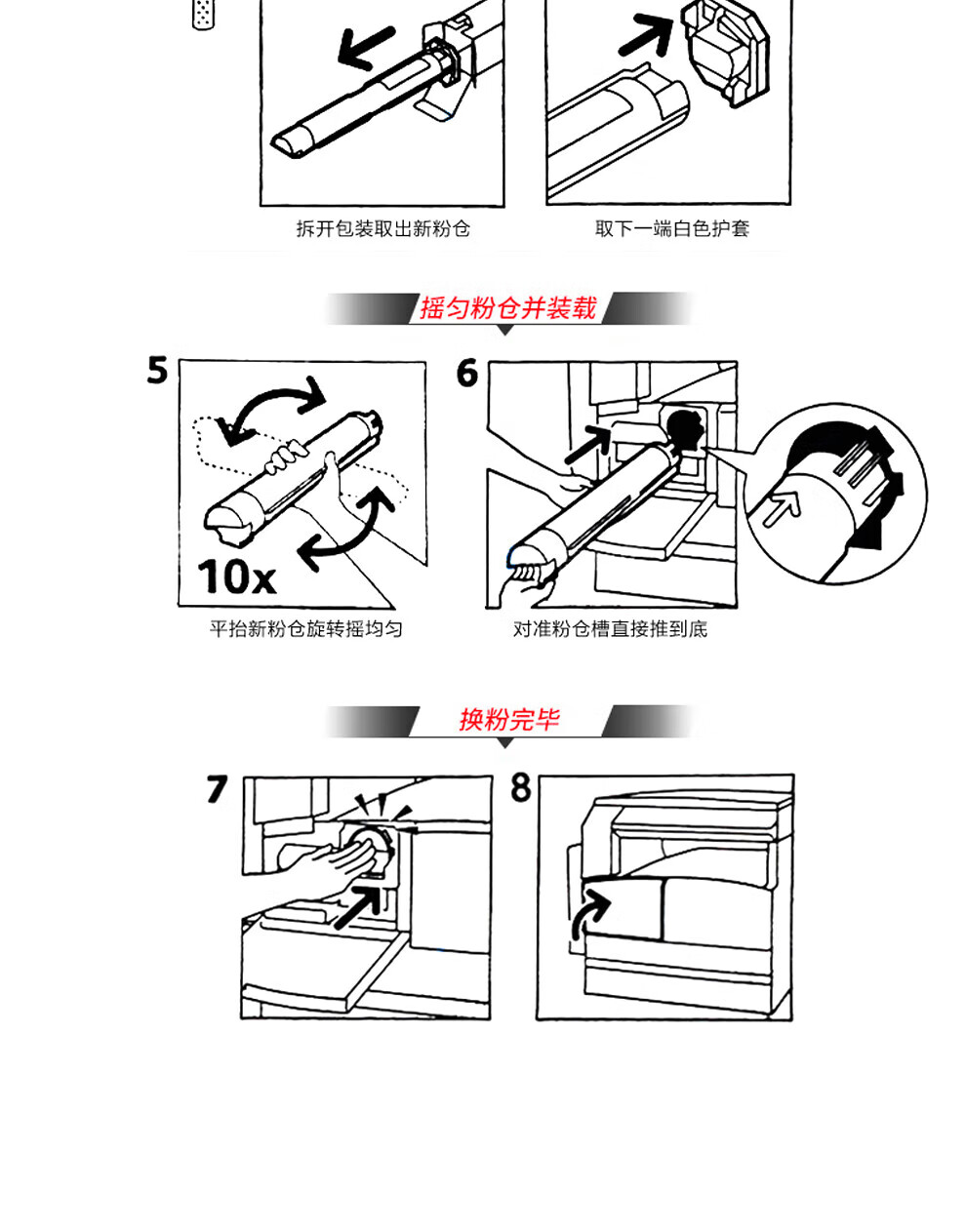 拆开包装取出新粉仓

取下一端白色护套

摇匀粉仓并装载

5

10x

平抬新粉仓旋转摇均匀

6

对准粉仓槽直接推到底

换粉完毕

7

8