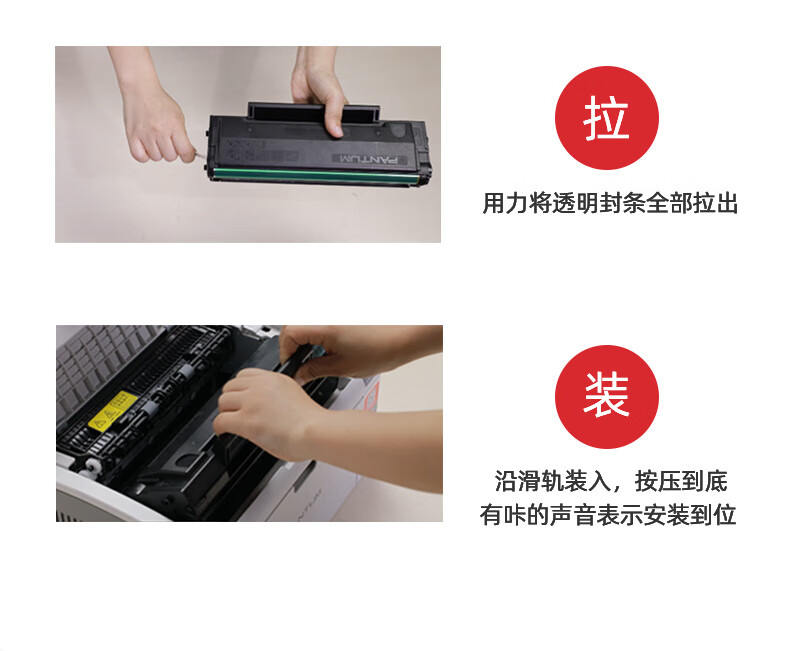 PANTUM

拉

用力将透明封条全部拉出

装

沿滑轨装入，按压到底
有咔的声音表示安装到位