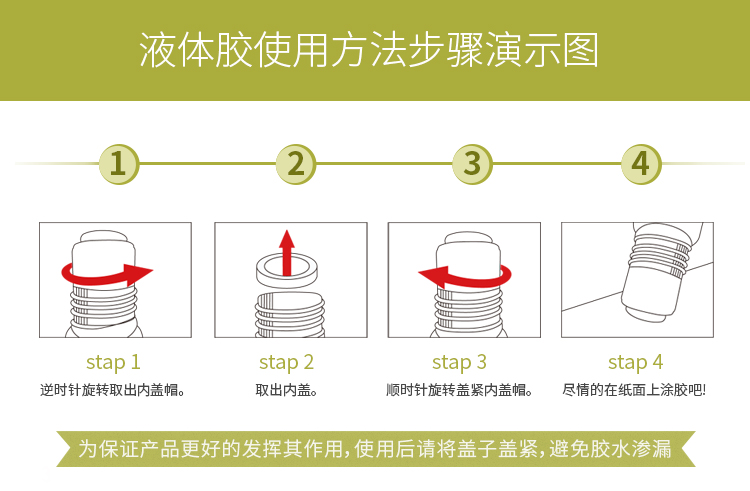 液体胶使用方法步骤演示图

1

2

3

4

stap 1
逆时针旋转取出内盖帽。

stap 2
取出内盖。

stap 3
顺时针旋转盖紧内盖帽。

stap 4
尽情的在纸面上涂胶吧!

为保证产品更好的发挥其作用,使用后请将盖子盖紧,避免胶水渗漏