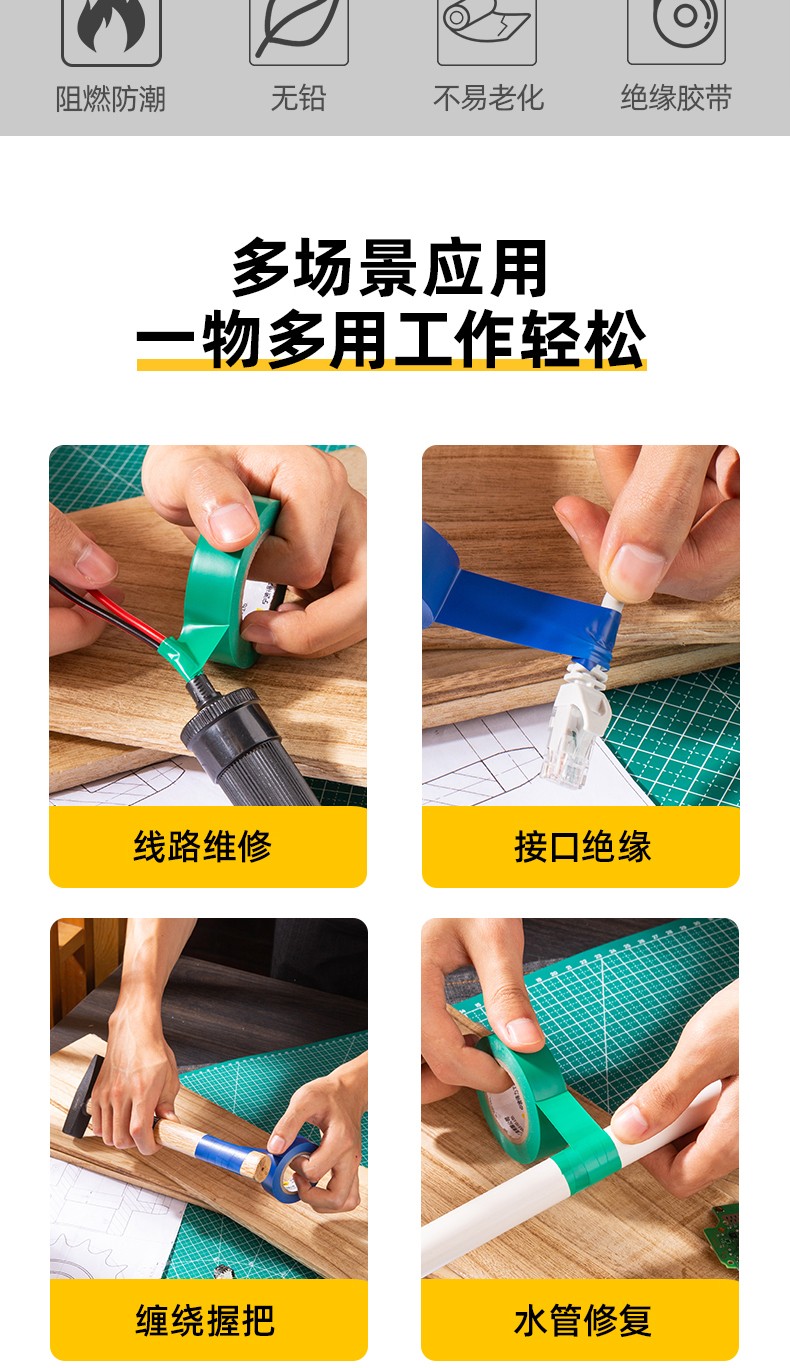 阻燃防潮
无铅
不易老化
绝缘胶带

多场景应用
一物多用工作轻松

线路维修

接口绝缘

缠绕握把

水管修复