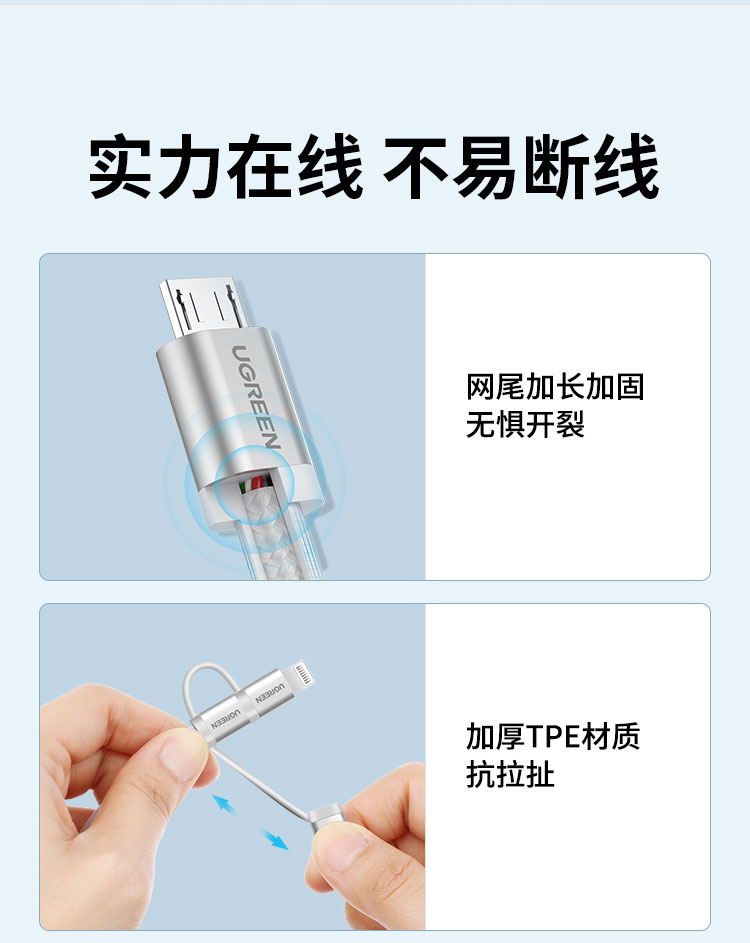 实力在线 不易断线

UGREEN

网尾加长加固
无惧开裂

UGREEN
UGREEN

加厚TPE材质
抗拉扯