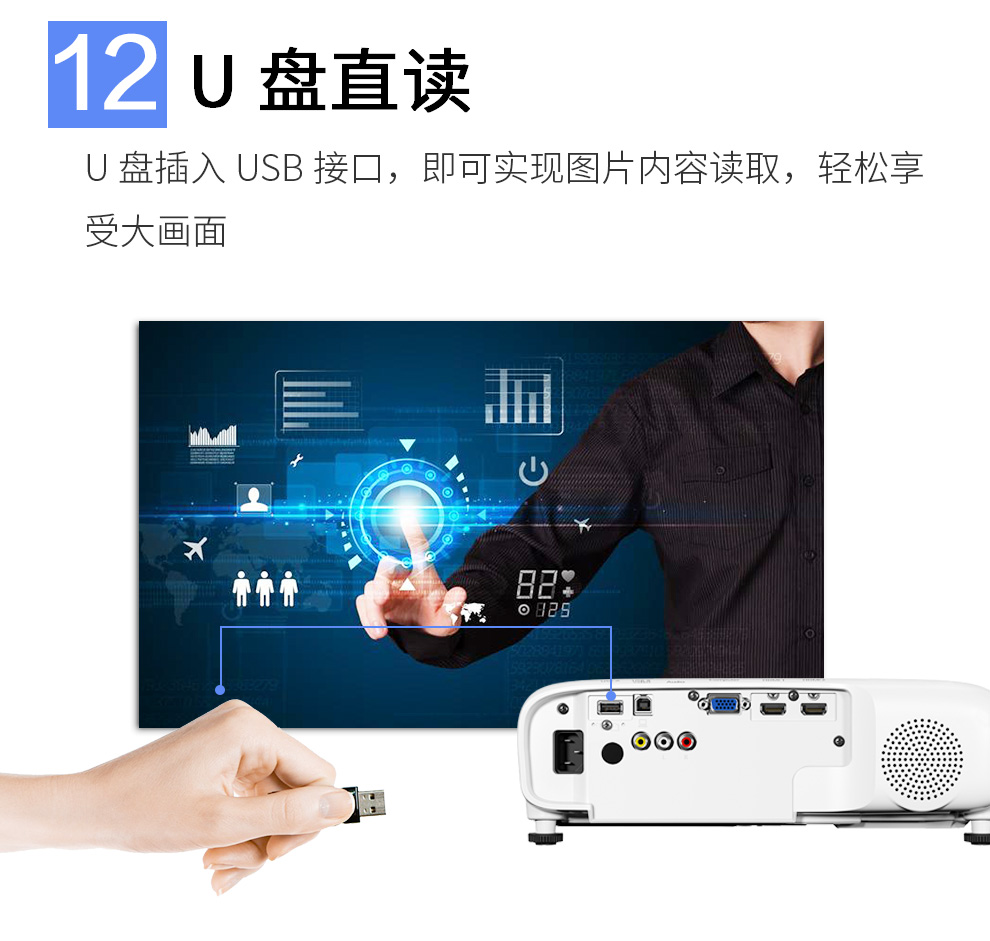 12 U 盘直读

U 盘插入 USB 接口，即可实现图片内容读取，轻松享受大画面

82
825