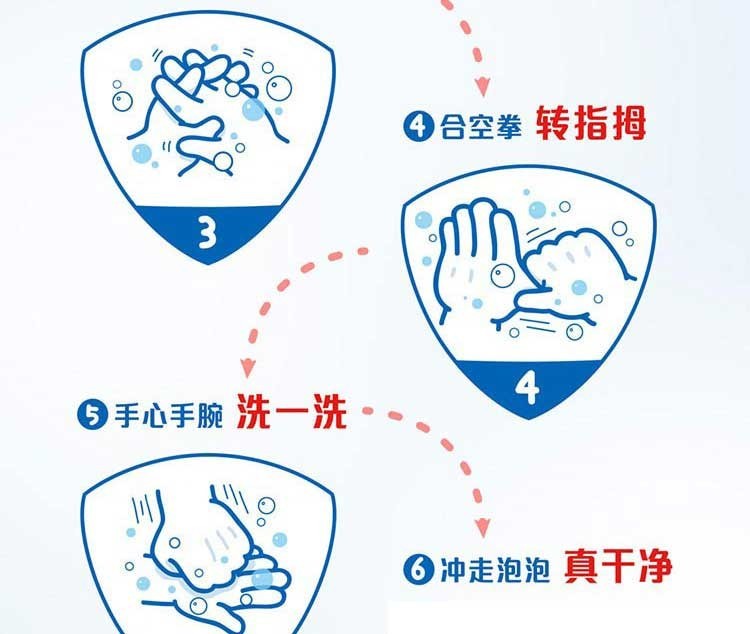 3

4 合空拳 转指拇

4

5 手心手腕 洗一洗

6 冲走泡泡 真干净