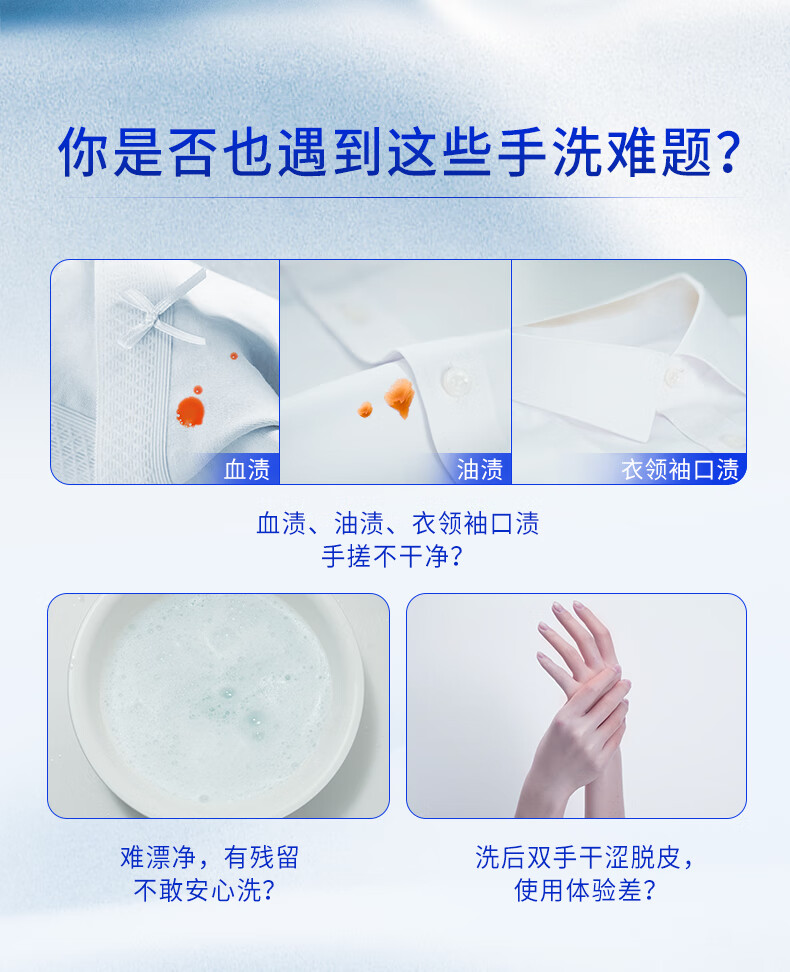 你是否也遇到这些手洗难题?

血渍

油渍

衣领袖口渍

血渍、油渍、衣领袖口渍
手搓不干净?

难漂净，有残留
不敢安心洗?

洗后双手干涩脱皮，
使用体验差?