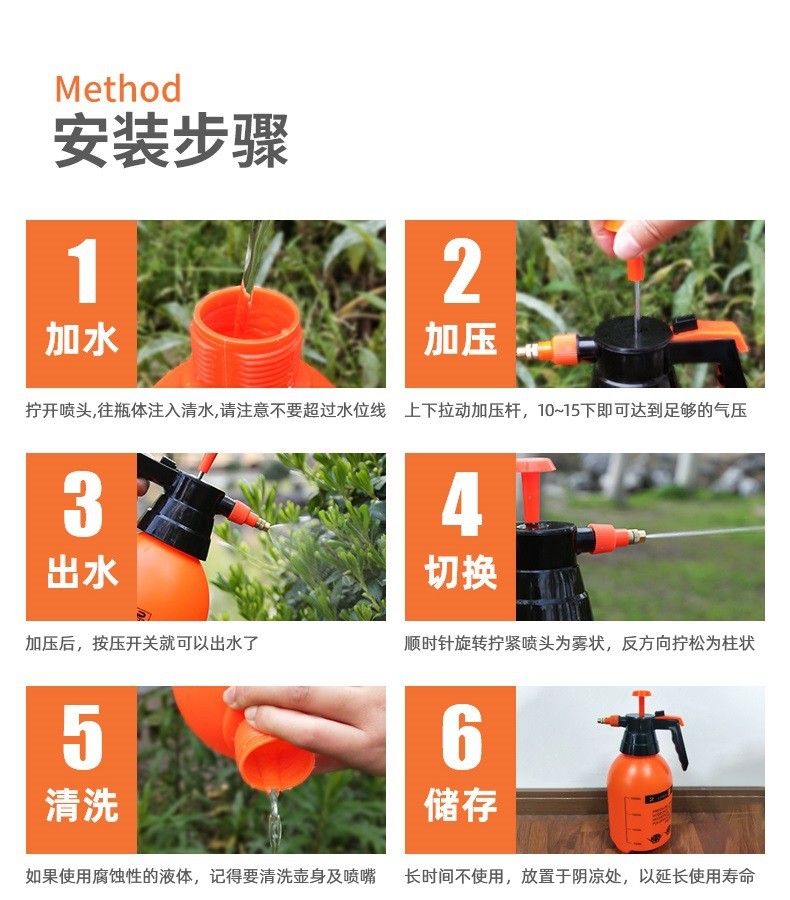 Method
安装步骤

1
加水

拧开喷头,往瓶体注入清水,请注意不要超过水位线

2
加压

上下拉动加压杆，10~15下即可达到足够的气压

3
出水

加压后，按压开关就可以出水了

4
切换

顺时针旋转拧紧喷头为雾状，反方向拧松为柱状

5
清洗

如果使用腐蚀性的液体，记得要清洗壶身及喷嘴

6
储存

长时间不使用，放置于阴凉处，以延长使用寿命